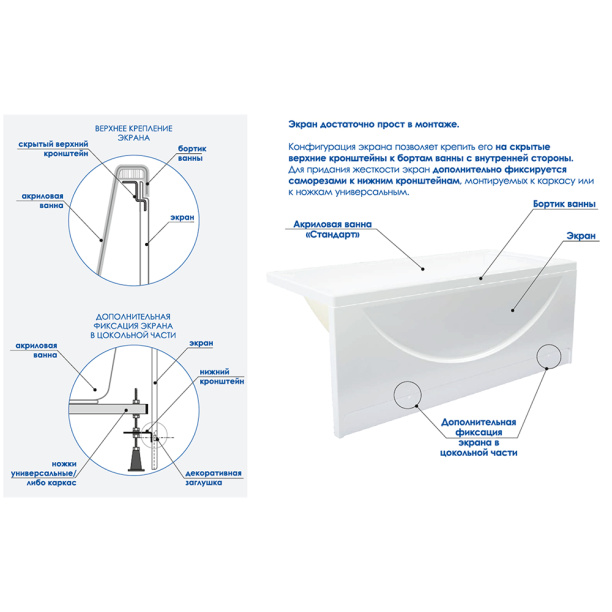 ВЕРХНЕЕ КРЕПЛЕНИЕ ЭКРАНА

скрытый верхний кронштейн

бортик ванны

акриловая ванна

экран

ДОПОЛНИТЕЛЬНАЯ ФИКСАЦИЯ ЭКРАНА В ЦОКОЛЬНОЙ ЧАСТИ

акриловая ванна

экран

нижний кронштейн

ножки универсальные/ либо каркас

декоративная заглушка

Экран достаточно прост в монтаже.

Конфигурация экрана позволяет крепить его на скрытые верхние кронштейны к бортам ванны с внутренней стороны. Для придания жесткости экран дополнительно фиксируется саморезами к нижним кронштейнам, монтируемых к каркасу или к ножкам универсальным.

Акриловая ванна «Стандарт»

Бортик ванны

Экран

Дополнительная фиксация экрана в цокольной части