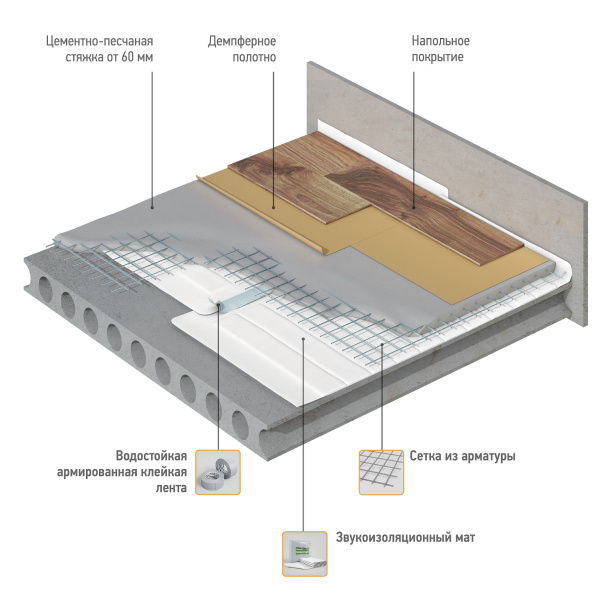 Цементно-песчаная стяжка от 60 мм

Демпферное полотно

Напольное покрытие

Водостойкая армированная клейкая лента

Сетка из арматуры

Звукоизоляционный мат