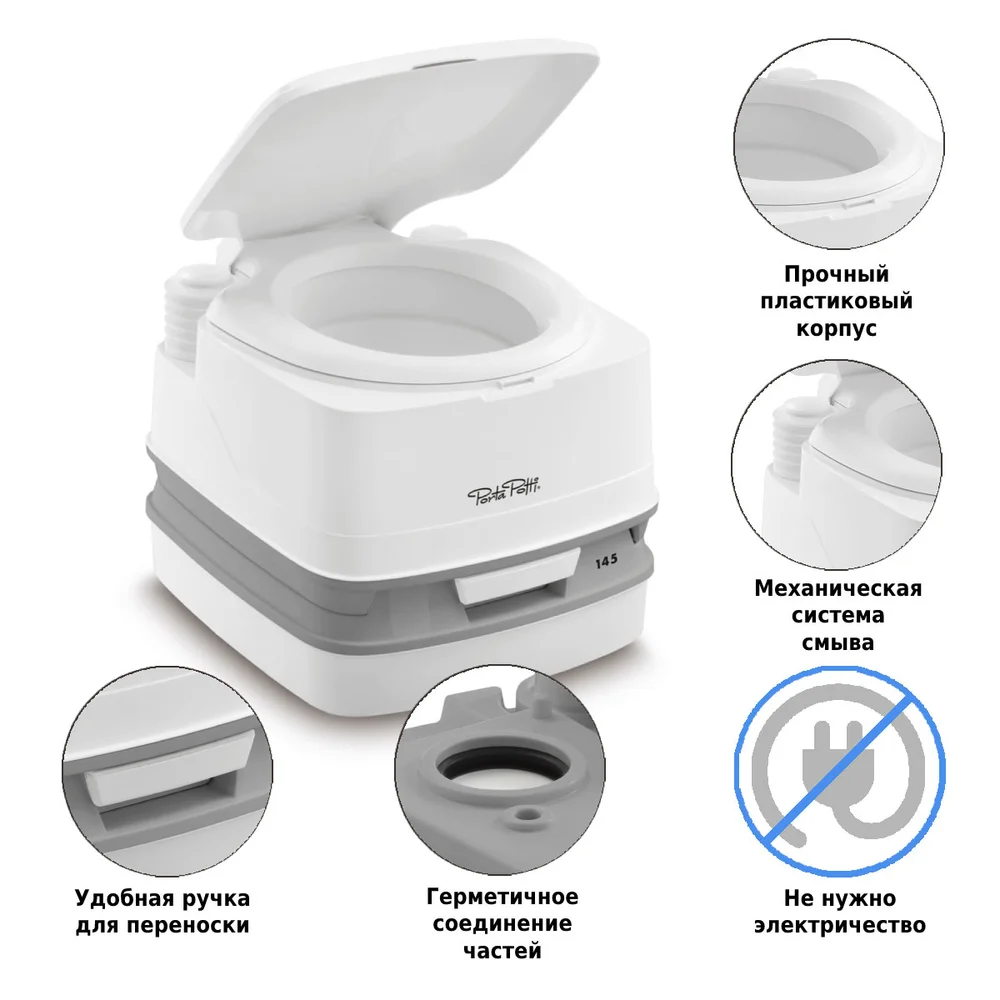 Porta Potti

145

Прочный пластиковый корпус

Механическая система смыва

Удобная ручка для переноски

Герметичное соединение частей

Не нужно электричество