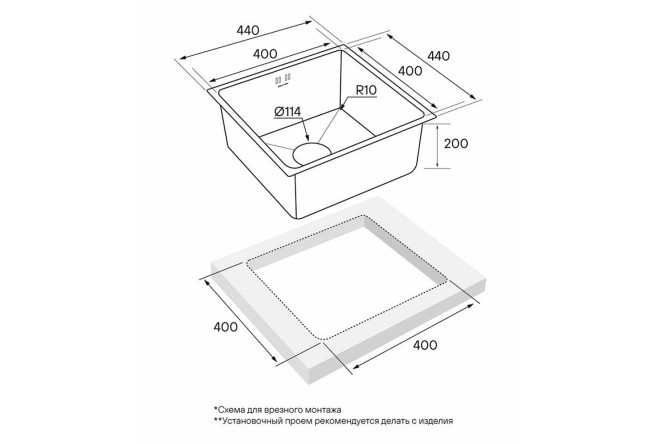 440
400
440
400
R10
Ø114
200
400
400

*Схема для врезного монтажа
**Установочный проем рекомендуется делать с изделия