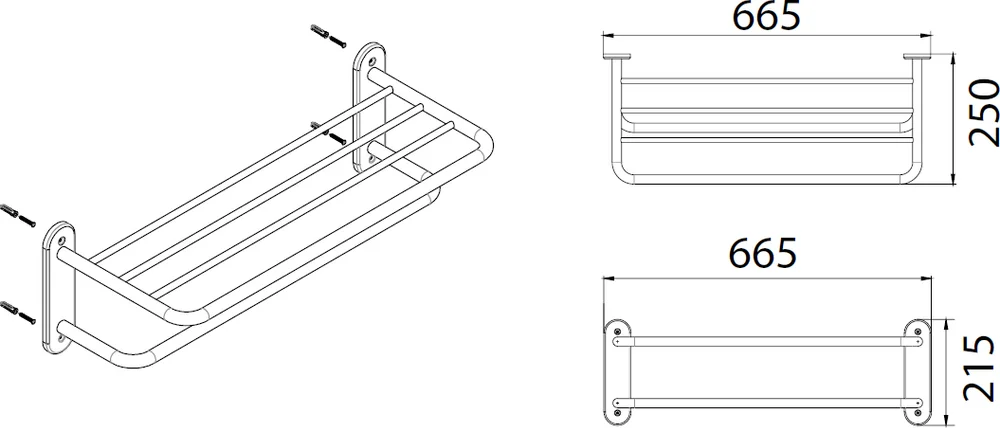 665

250

665

215