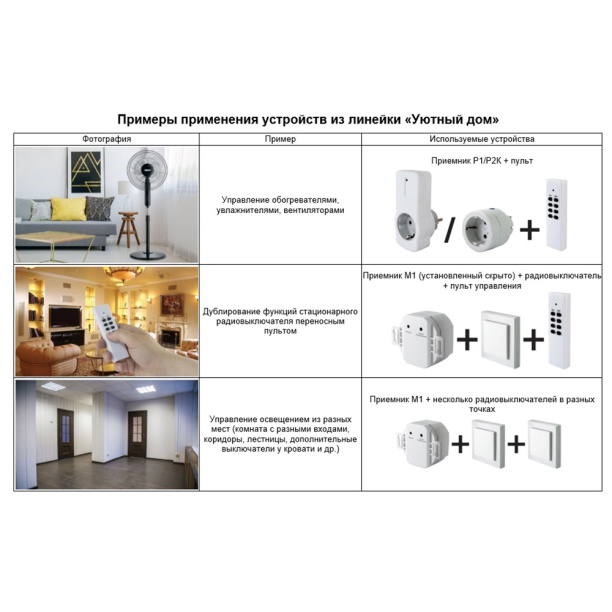 Примеры применения устройств из линейки «Уютный дом»

| Фотография | Пример | Используемые устройства |
|---|---|---|
| | Управление обогревателями, увлажнителями, вентиляторами | Приемник Р1/Р2К + пульт / + |
| | Дублирование функций стационарного радиовыключателя переносным пультом | Приемник М1 (установленный скрыто) + радиовыключатель + пульт управления + + |
| | Управление освещением из разных мест (комната с разными входами, коридоры, лестницы, дополнительные выключатели у кровати и др.) | Приемник М1 + несколько радиовыключателей в разных точках + + |