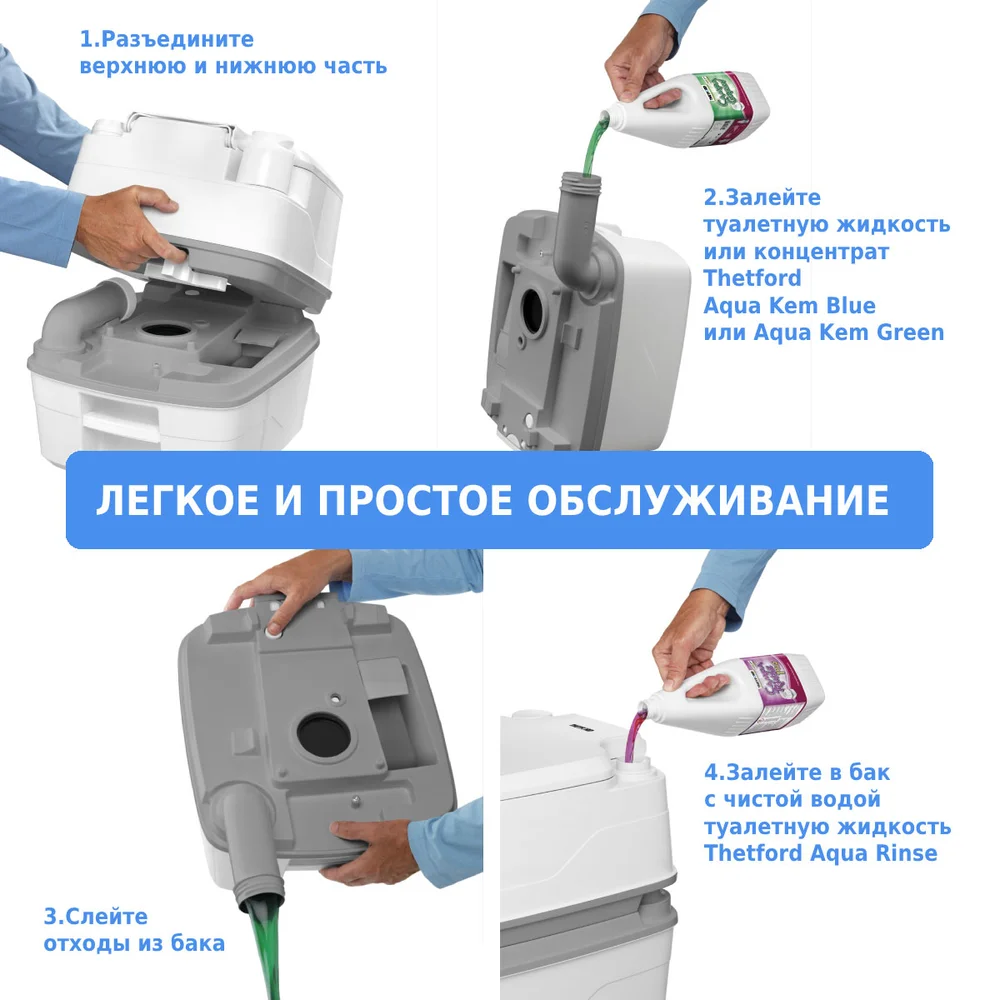 1.Разъедините верхнюю и нижнюю часть

2.Залейте туалетную жидкость или концентрат Thetford Aqua Kem Blue или Aqua Kem Green

ЛЕГКОЕ И ПРОСТОЕ ОБСЛУЖИВАНИЕ

3.Слейте отходы из бака

4.Залейте в бак с чистой водой туалетную жидкость Thetford Aqua Rinse