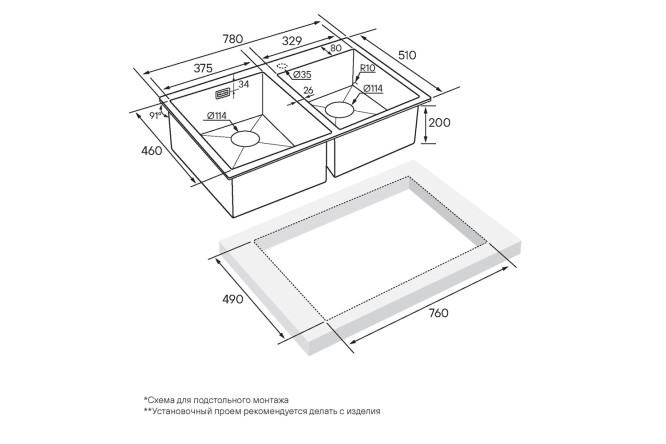 780
329
80
510
375
Ø35
R10
34
26
Ø114
91°
Ø114
200
460
490
760

*Схема для подстольного монтажа
**Установочный проем рекомендуется делать с изделия