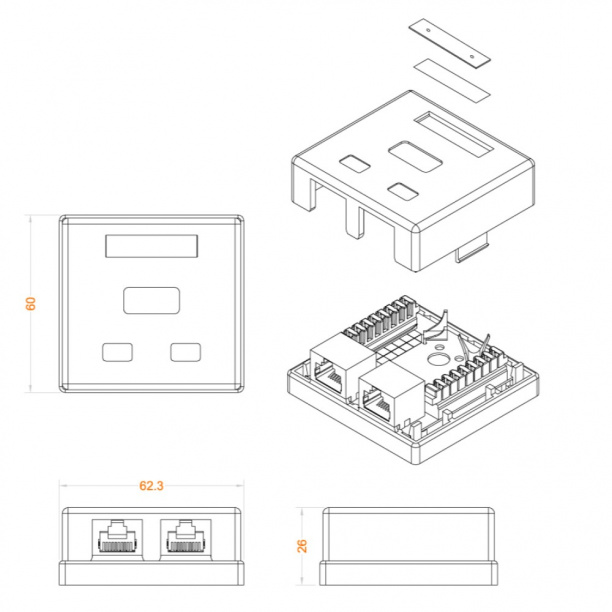 60

62.3

26