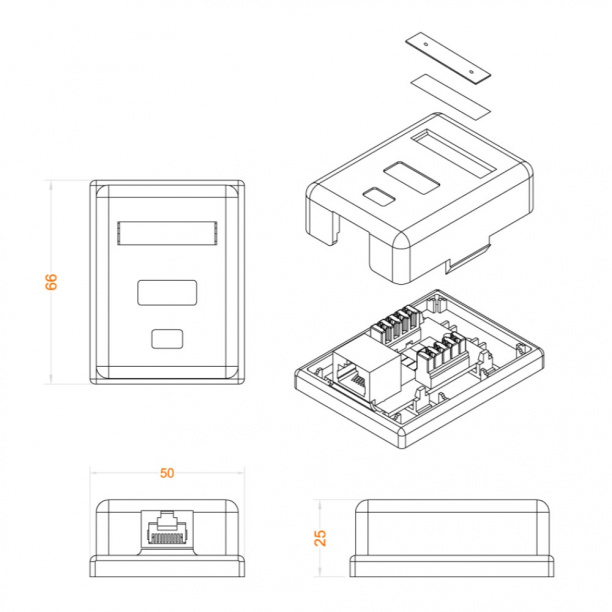 66

50

25