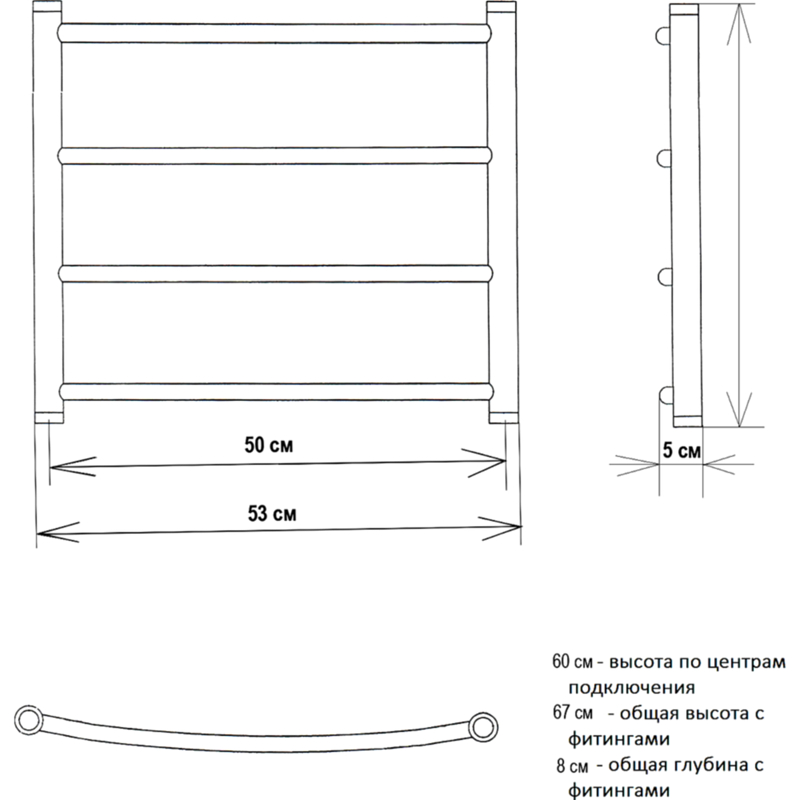 50 см

53 см

5 см

60 см - высота по центрам подключения
67 см - общая высота с фитингами
8 см - общая глубина с фитингами