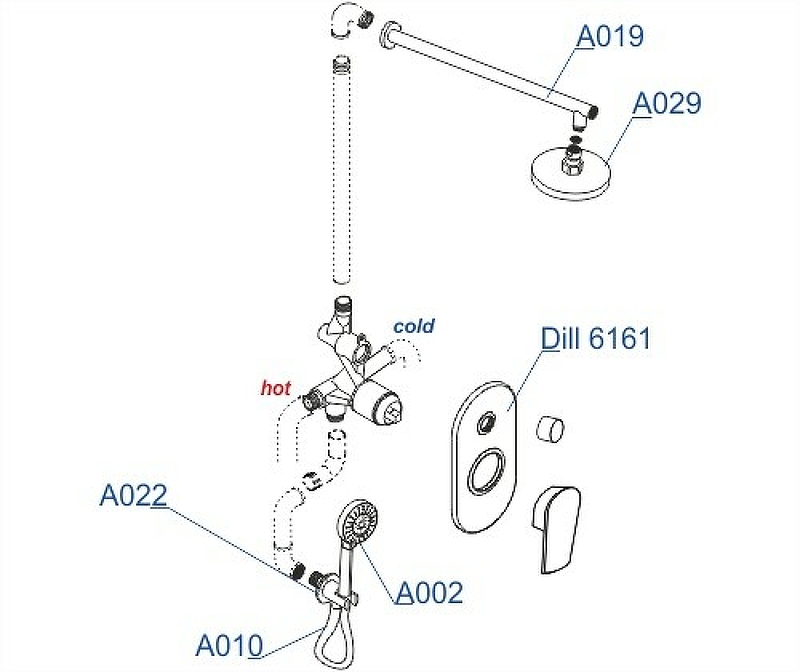 A019

A029

cold

Dill 6161

hot

A022

A002

A010