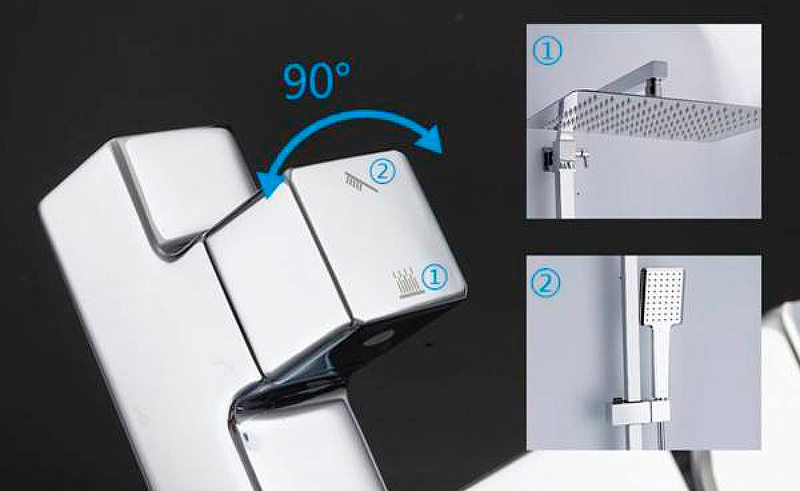 90°

②

①

①

②